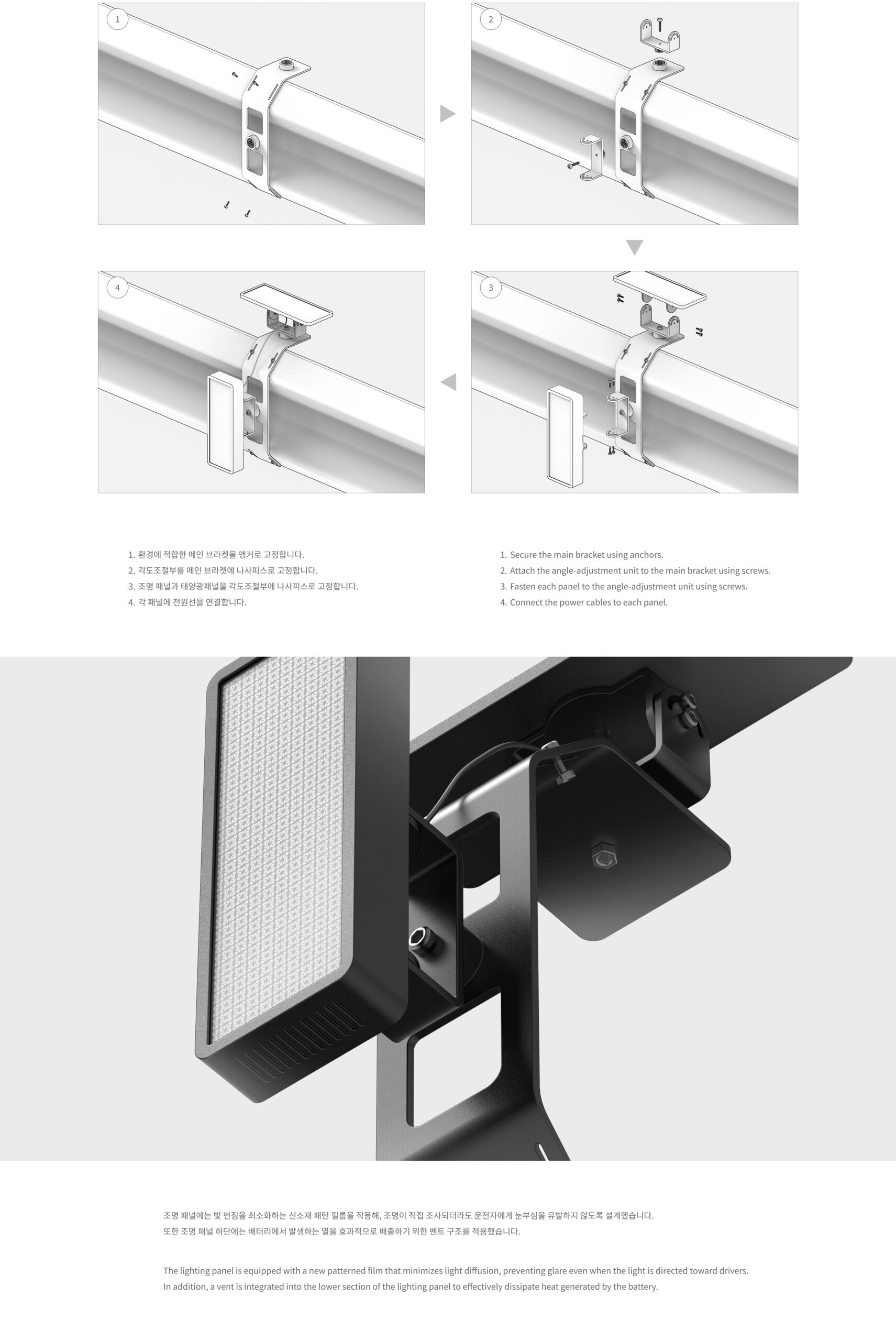 1

2

4

3

1. 환경에 적합한 메인 브라켓을 앵커로 고정합니다.
2. 각도조절부를 메인 브라켓에 나사피스로 고정합니다.
3. 조명 패널과 태양광패널을 각도조절부에 나사피스로 고정합니다.
4. 각 패널에 전원선을 연결합니다.

1. Secure the main bracket using anchors.
2. Attach the angle-adjustment unit to the main bracket using screws.
3. Fasten each panel to the angle-adjustment unit using screws.
4. Connect the power cables to each panel.

조명 패널에는 빛 번짐을 최소화하는 신소재 패턴 필름을 적용해, 조명이 직접 조사되더라도 운전자에게 눈부심을 유발하지 않도록 설계했습니다.
또한 조명 패널 하단에는 배터리에서 발생하는 열을 효과적으로 배출하기 위한 벤트 구조를 적용했습니다.

The lighting panel is equipped with a new patterned film that minimizes light diffusion, preventing glare even when the light is directed toward drivers.
In addition, a vent is integrated into the lower section of the lighting panel to effectively dissipate heat generated by the battery.