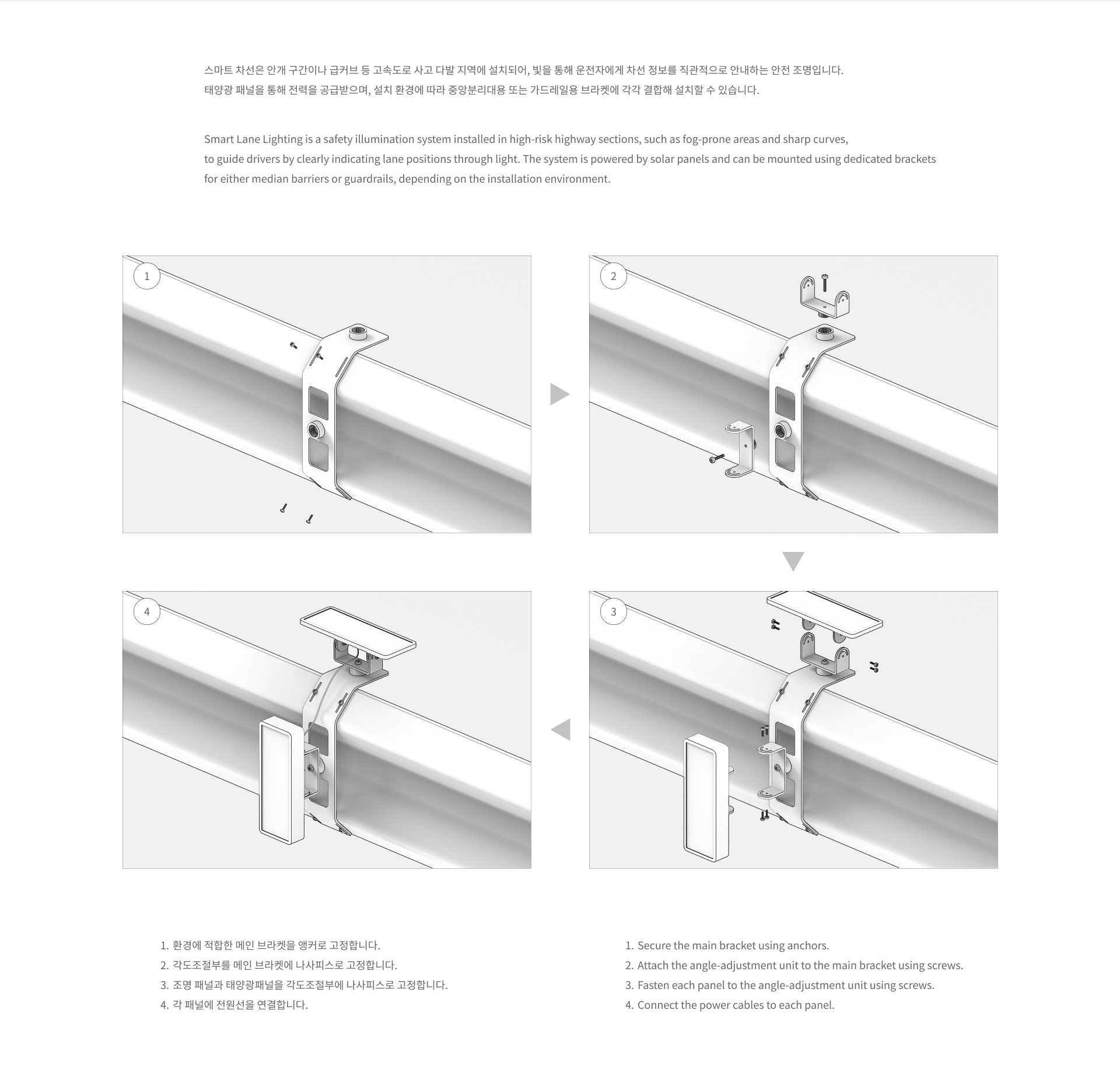 스마트 차선은 안개 구간이나 급커브 등 고속도로 사고 다발 지역에 설치되어, 빛을 통해 운전자에게 차선 정보를 직관적으로 안내하는 안전 조명입니다.
태양광 패널을 통해 전력을 공급받으며, 설치 환경에 따라 중앙분리대용 또는 가드레일용 브라켓에 각각 결합해 설치할 수 있습니다.

Smart Lane Lighting is a safety illumination system installed in high-risk highway sections, such as fog-prone areas and sharp curves, to guide drivers by clearly indicating lane positions through light. The system is powered by solar panels and can be mounted using dedicated brackets for either median barriers or guardrails, depending on the installation environment.

1

2

4

3

1. 환경에 적합한 메인 브라켓을 앵커로 고정합니다.
2. 각도조절부를 메인 브라켓에 나사피스로 고정합니다.
3. 조명 패널과 태양광패널을 각도조절부에 나사피스로 고정합니다.
4. 각 패널에 전원선을 연결합니다.

1. Secure the main bracket using anchors.
2. Attach the angle-adjustment unit to the main bracket using screws.
3. Fasten each panel to the angle-adjustment unit using screws.
4. Connect the power cables to each panel.